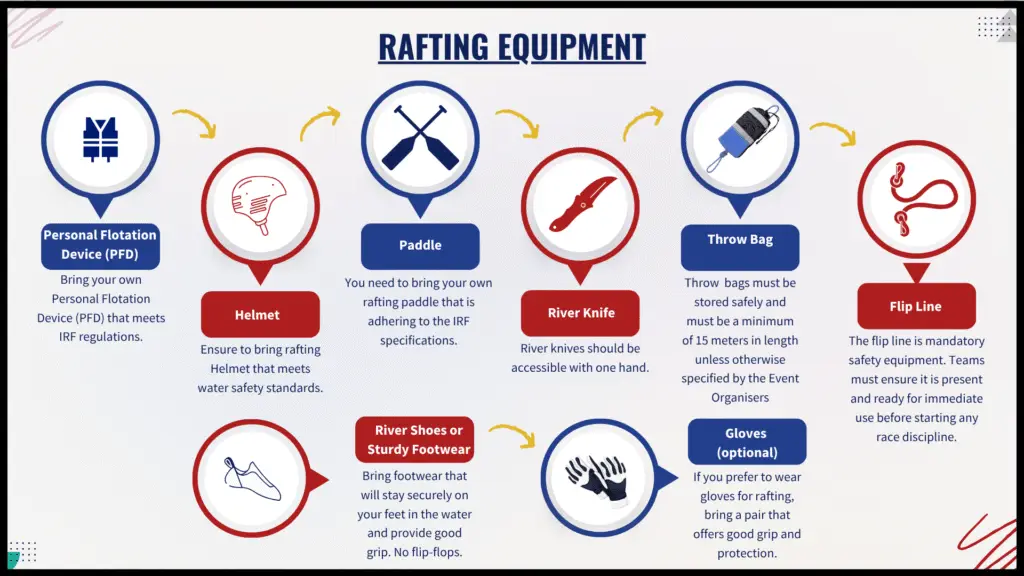 RAFTING EQUIPMENT

Personal Flotation Device (PFD)

Bring your own Personal Flotation Device (PFD) that meets IRF regulations.

Helmet

Ensure to bring rafting Helmet that meets water safety standards.

Paddle

You need to bring your own rafting paddle that is adhering to the IRF specifications.

River Knife

River knives should be accessible with one hand.

Throw Bag

Throw bags must be stored safely and must be a minimum of 15 meters in length unless otherwise specified by the Event Organisers

Flip Line

The flip line is mandatory safety equipment. Teams must ensure it is present and ready for immediate use before starting any race discipline.

River Shoes or Sturdy Footwear

Bring footwear that will stay securely on your feet in the water and provide good grip. No flip-flops.

Gloves (optional)

If you prefer to wear gloves for rafting, bring a pair that offers good grip and protection.